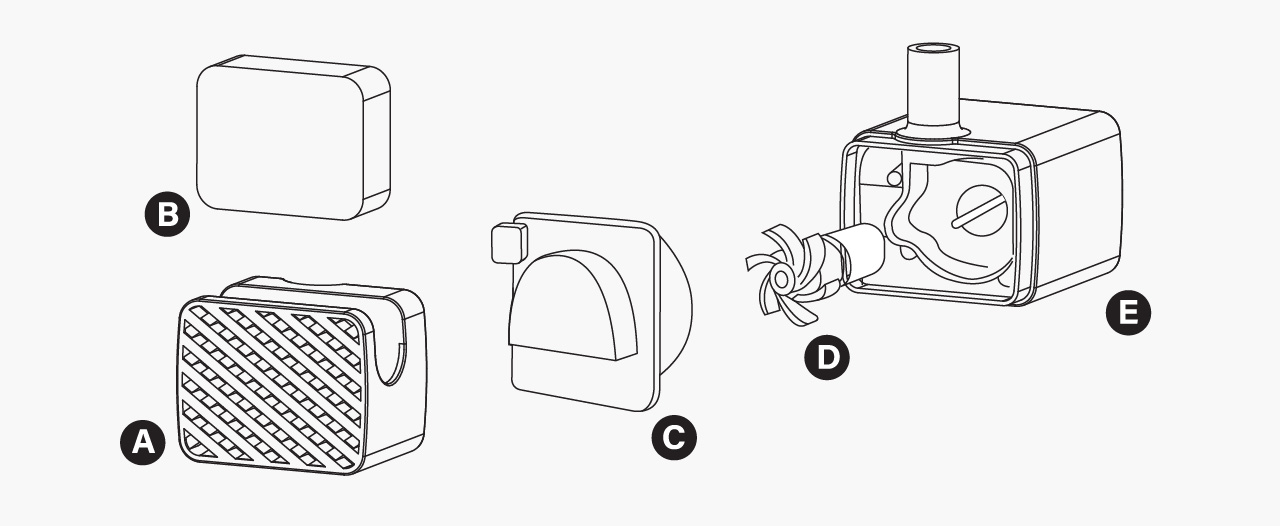 B
A
C
D
E